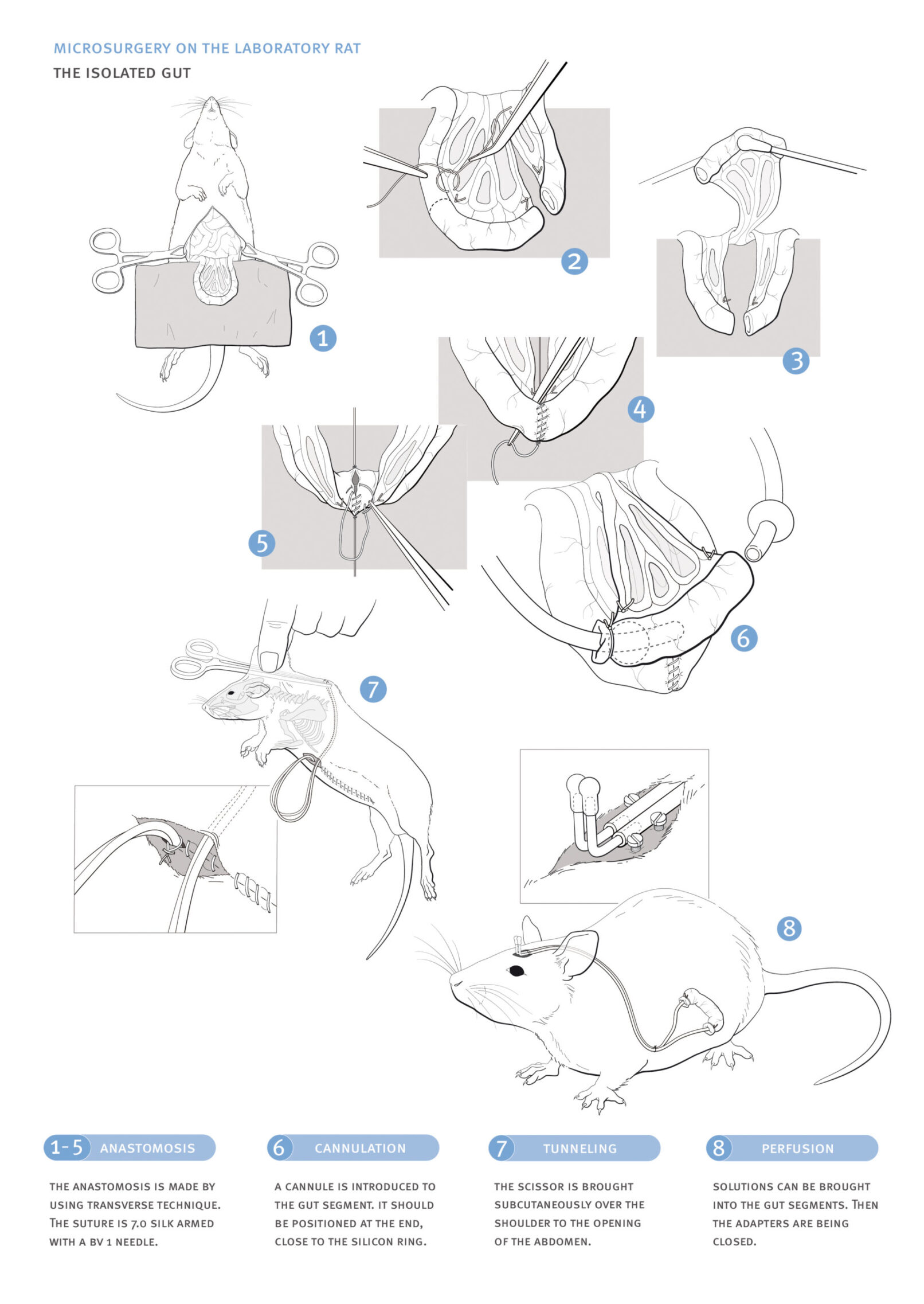 MICROSURGERY ON THE LABORATORY RAT
THE ISOLATED GUT

1

2

3

4

5

6

7

8

1-5 ANASTOMOSIS

THE ANASTOMOSIS IS MADE BY USING TRANSVERSE TECHNIQUE. THE SUTURE IS 7.0 SILK ARMED WITH A BV 1 NEEDLE.

6 CANNULATION

A CANNULE IS INTRODUCED TO THE GUT SEGMENT. IT SHOULD BE POSITIONED AT THE END, CLOSE TO THE SILICON RING.

7 TUNNELING

THE SCISSOR IS BROUGHT SUBCUTANEOUSLY OVER THE SHOULDER TO THE OPENING OF THE ABDOMEN.

8 PERFUSION

SOLUTIONS CAN BE BROUGHT INTO THE GUT SEGMENTS. THEN THE ADAPTERS ARE BEING CLOSED.